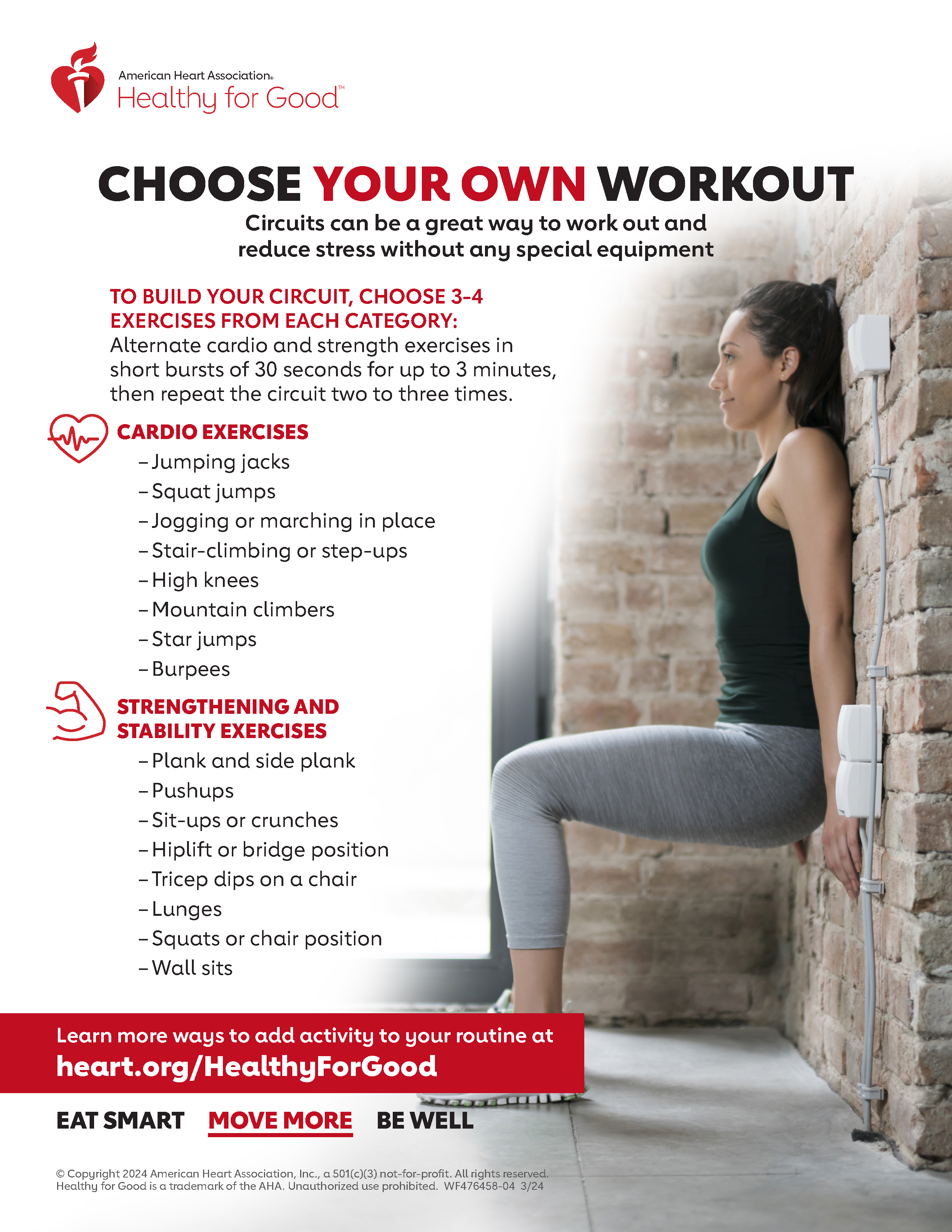 American Heart Association®
Healthy for Good™

CHOOSE YOUR OWN WORKOUT

Circuits can be a great way to work out and reduce stress without any special equipment

TO BUILD YOUR CIRCUIT, CHOOSE 3-4 EXERCISES FROM EACH CATEGORY:
Alternate cardio and strength exercises in short bursts of 30 seconds for up to 3 minutes, then repeat the circuit two to three times.

CARDIO EXERCISES
– Jumping jacks
– Squat jumps
– Jogging or marching in place
– Stair-climbing or step-ups
– High knees
– Mountain climbers
– Star jumps
– Burpees

STRENGTHENING AND STABILITY EXERCISES
– Plank and side plank
– Pushups
– Sit-ups or crunches
– Hiplift or bridge position
– Tricep dips on a chair
– Lunges
– Squats or chair position
– Wall sits

Learn more ways to add activity to your routine at heart.org/HealthyForGood

EAT SMART MOVE MORE BE WELL

© Copyright 2024 American Heart Association, Inc., a 501(c)(3) not-for-profit. All rights reserved. Healthy for Good is a trademark of the AHA. Unauthorized use prohibited. WF476458-04 3/24